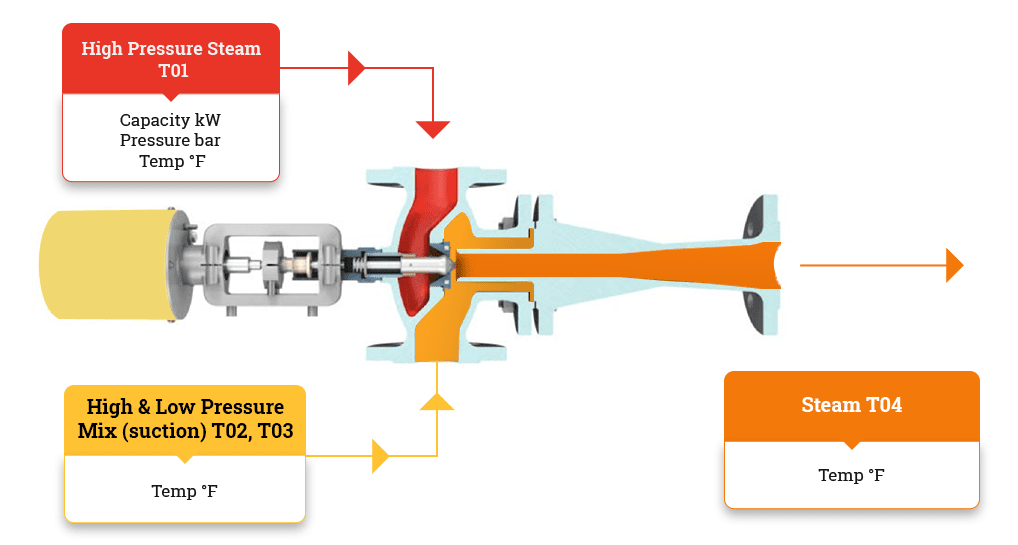 High Pressure Steam T01

Capacity kW
Pressure bar
Temp °F

High & Low Pressure Mix (suction) T02, T03

Temp °F

Steam T04

Temp °F